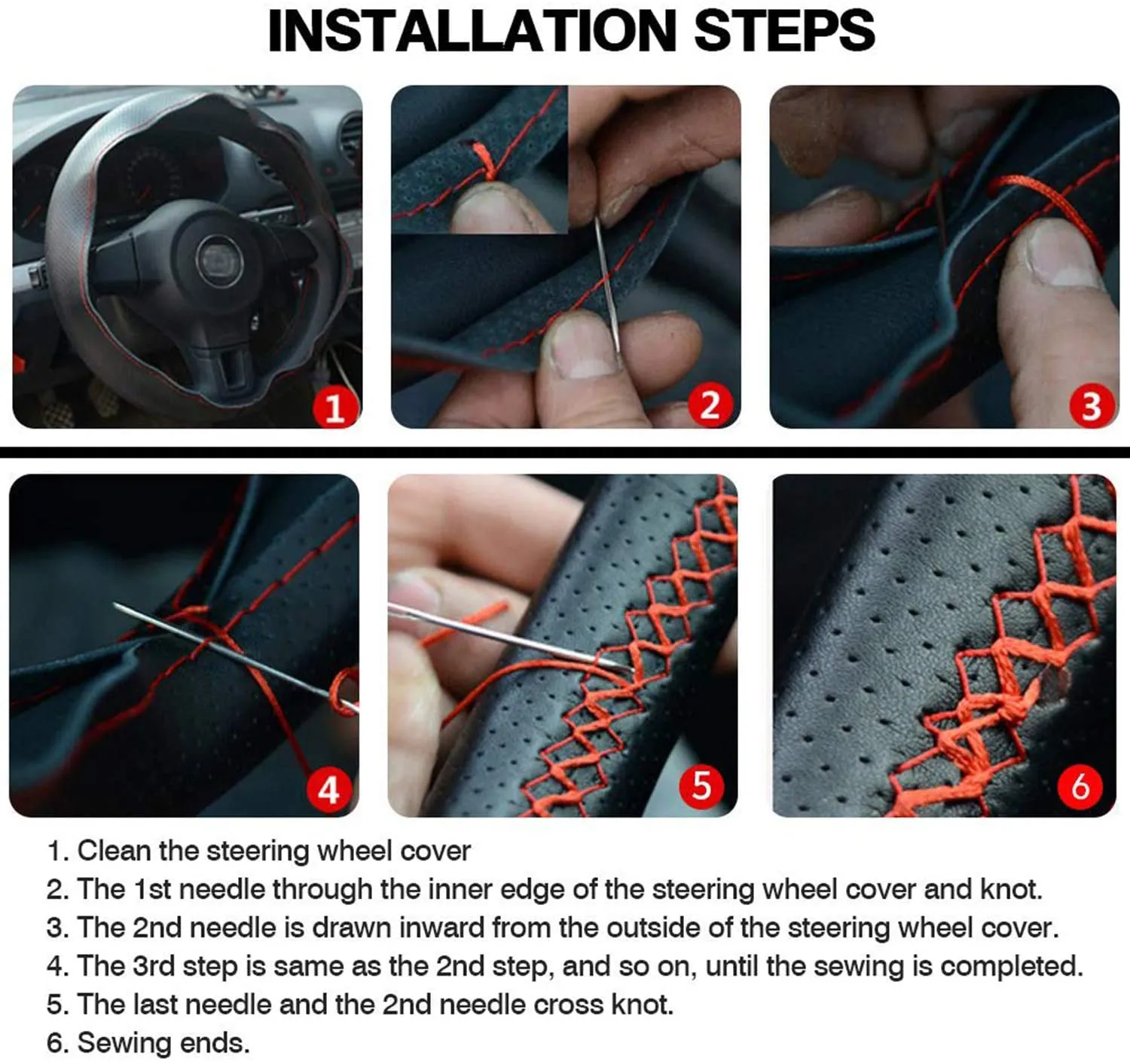 INSTALLATION STEPS

1

2

3

4

5

6

1. Clean the steering wheel cover
2. The 1st needle through the inner edge of the steering wheel cover and knot.
3. The 2nd needle is drawn inward from the outside of the steering wheel cover.
4. The 3rd step is same as the 2nd step, and so on, until the sewing is completed.
5. The last needle and the 2nd needle cross knot.
6. Sewing ends.